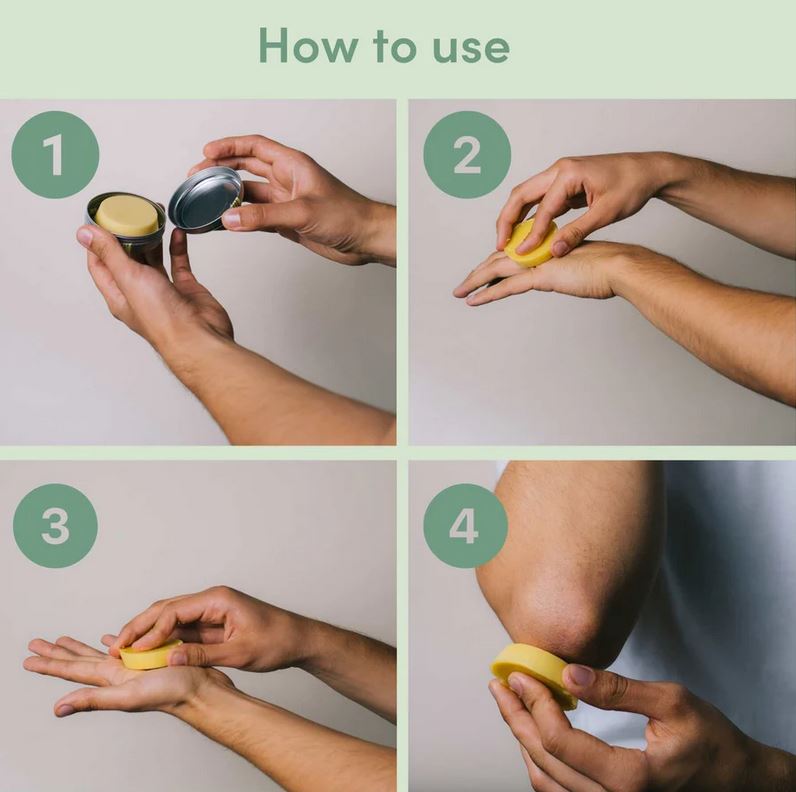 How to use

1

2

3

4